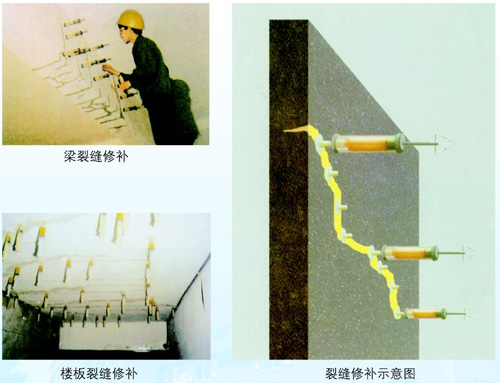 梁裂缝修补

楼板裂缝修补

裂缝修补示意图